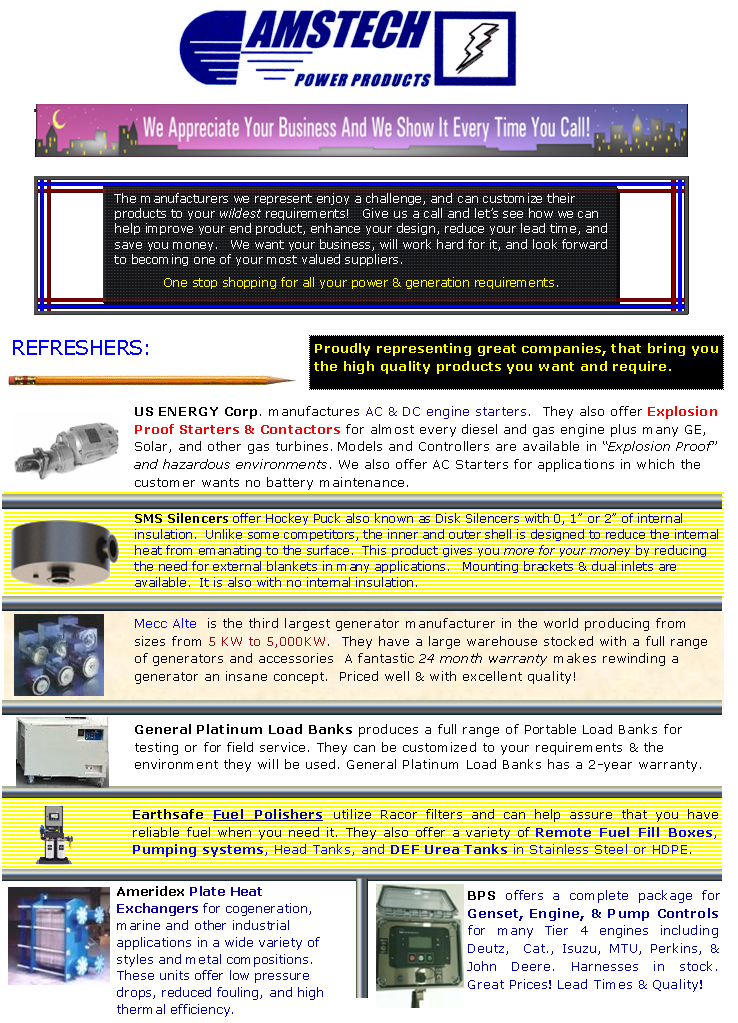 AMSTECH
POWER PRODUCTS

We Appreciate Your Business And We Show It Every Time You Call!

The manufacturers we represent enjoy a challenge, and can customize their products to your wildest requirements! Give us a call and let's see how we can help improve your end product, enhance your design, reduce your lead time, and save you money. We want your business, will work hard for it, and look forward to becoming one of your most valued suppliers.

One stop shopping for all your power & generation requirements.

REFRESHERS:

Proudly representing great companies, that bring you the high quality products you want and require.

US ENERGY Corp. manufactures AC & DC engine starters. They also offer Explosion Proof Starters & Contactors for almost every diesel and gas engine plus many GE, Solar, and other gas turbines. Models and Controllers are available in "Explosion Proof" and hazardous environments. We also offer AC Starters for applications in which the customer wants no battery maintenance.

SMS Silencers offer Hockey Puck also known as Disk Silencers with 0, 1" or 2" of internal insulation. Unlike some competitors, the inner and outer shell is designed to reduce the internal heat from emanating to the surface. This product gives you more for your money by reducing the need for external blankets in many applications. Mounting brackets & dual inlets are available. It is also with no internal insulation.

Mecc Alte is the third largest generator manufacturer in the world producing from sizes from 5 KW to 5,000KW. They have a large warehouse stocked with a full range of generators and accessories A fantastic 24 month warranty makes rewinding a generator an insane concept. Priced well & with excellent quality!

General Platinum Load Banks produces a full range of Portable Load Banks for testing or for field service. They can be customized to your requirements & the environment they will be used. General Platinum Load Banks has a 2-year warranty.

Earthsafe Fuel Polishers utilize Racor filters and can help assure that you have reliable fuel when you need it. They also offer a variety of Remote Fuel Fill Boxes, Pumping systems, Head Tanks, and DEF Urea Tanks in Stainless Steel or HDPE.

Ameridex Plate Heat Exchangers for cogeneration, marine and other industrial applications in a wide variety of styles and metal compositions. These units offer low pressure drops, reduced fouling, and high thermal efficiency.

BPS offers a complete package for Genset, Engine, & Pump Controls for many Tier 4 engines including Deutz, Cat., Isuzu, MTU, Perkins, & John Deere. Harnesses in stock. Great Prices! Lead Times & Quality!